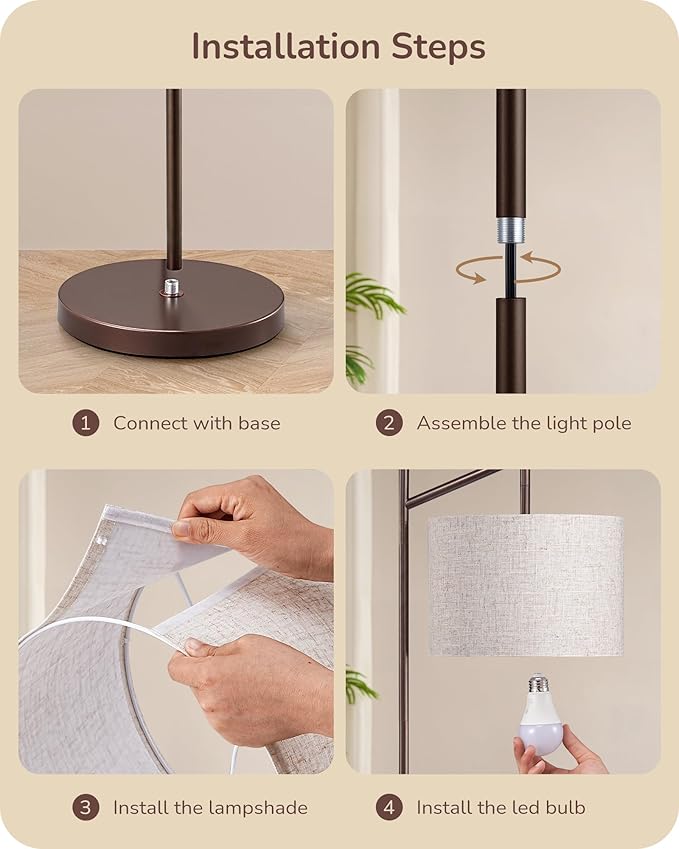 Installation Steps

1 Connect with base

2 Assemble the light pole

3 Install the lampshade

4 Install the led bulb