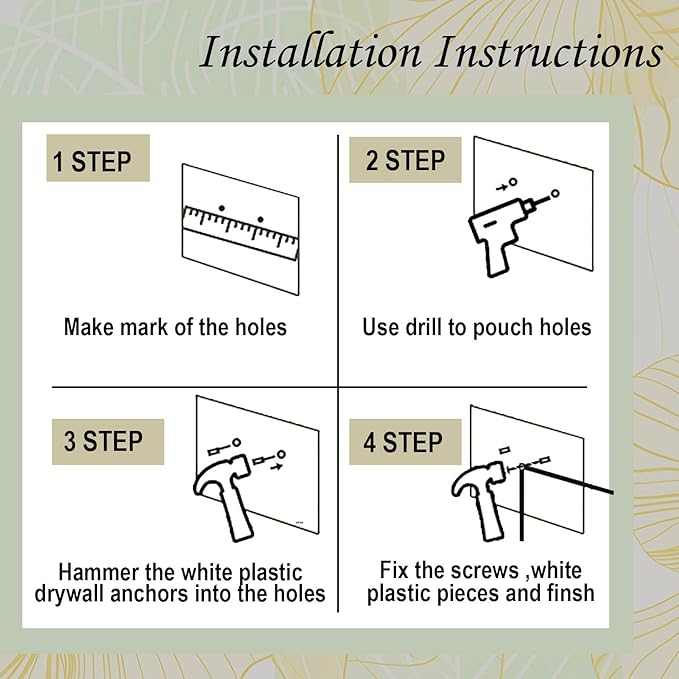 Installation Instructions

1 STEP

Make mark of the holes

2 STEP

Use drill to pouch holes

3 STEP

Hammer the white plastic drywall anchors into the holes

4 STEP

Fix the screws ,white plastic pieces and finsh