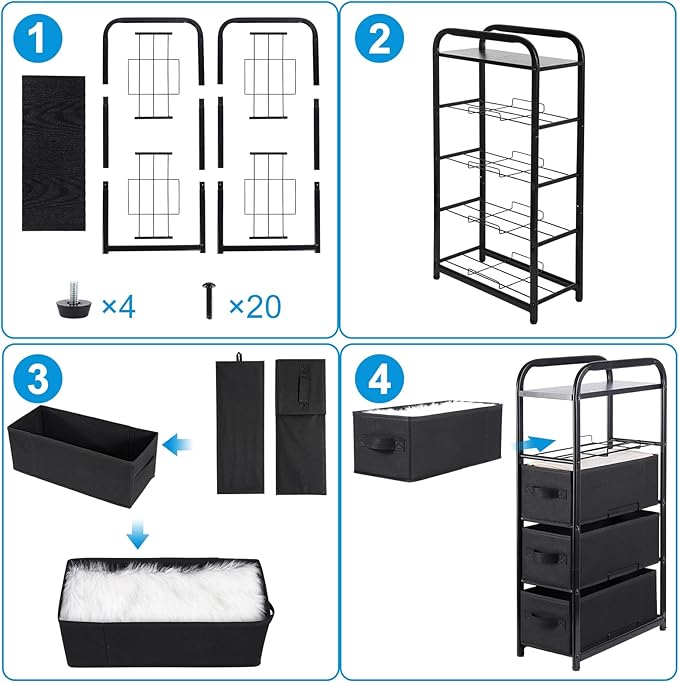 1

×4

×20

2

3

4