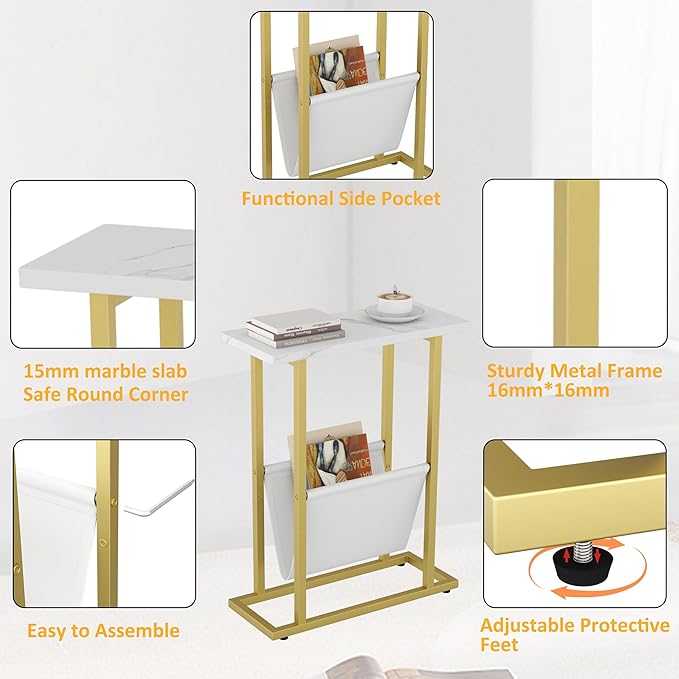 Functional Side Pocket

15mm marble slab
Safe Round Corner

Sturdy Metal Frame
16mm*16mm

Easy to Assemble

Adjustable Protective Feet