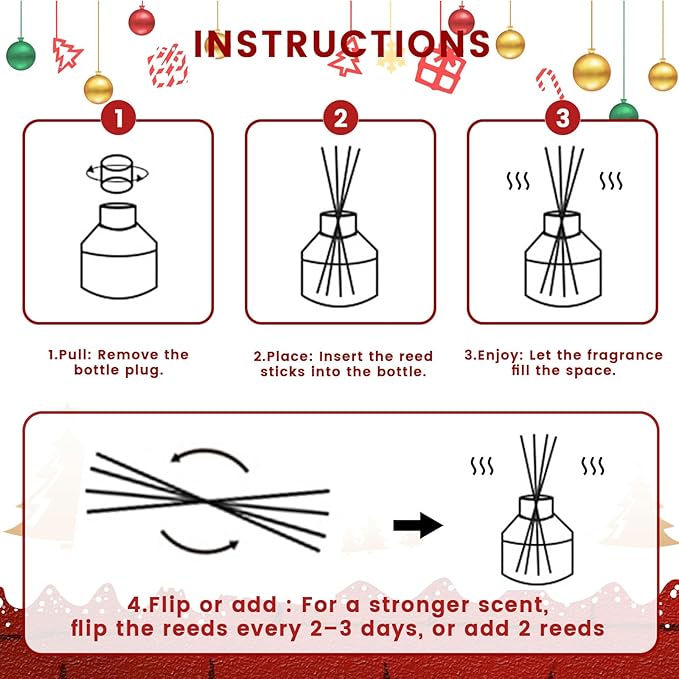 INSTRUCTIONS

1

2

3

1.Pull: Remove the bottle plug.

2.Place: Insert the reed sticks into the bottle.

3.Enjoy: Let the fragrance fill the space.

4.Flip or add : For a stronger scent, flip the reeds every 2–3 days, or add 2 reeds