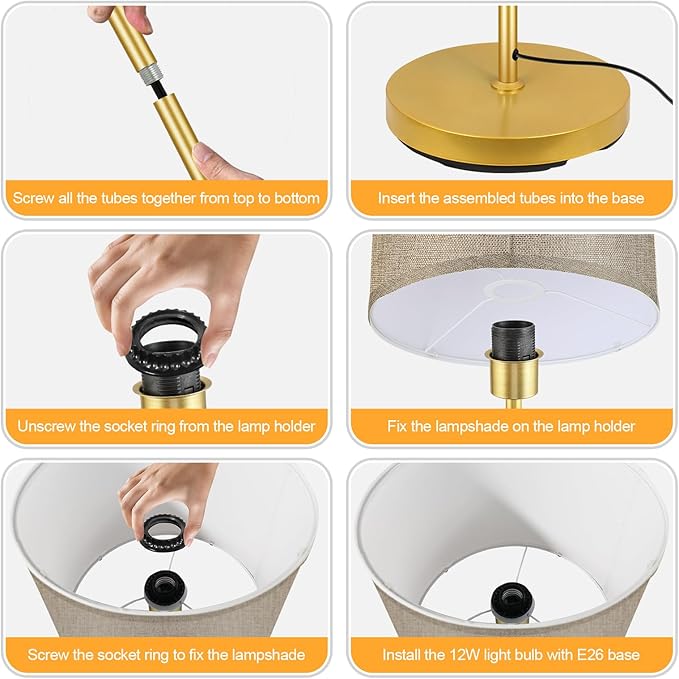 Screw all the tubes together from top to bottom

Insert the assembled tubes into the base

Unscrew the socket ring from the lamp holder

Fix the lampshade on the lamp holder

Screw the socket ring to fix the lampshade

Install the 12W light bulb with E26 base