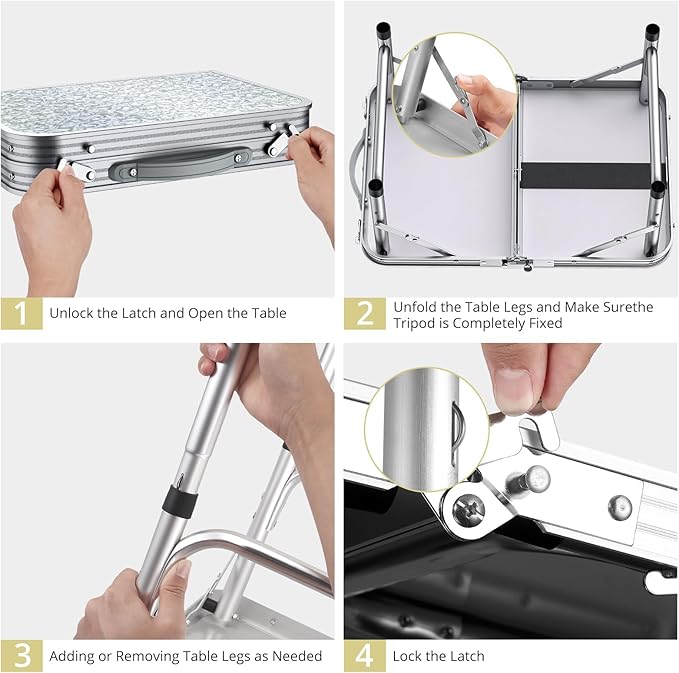 1 Unlock the Latch and Open the Table

2 Unfold the Table Legs and Make Surethe Tripod is Completely Fixed

3 Adding or Removing Table Legs as Needed

4 Lock the Latch