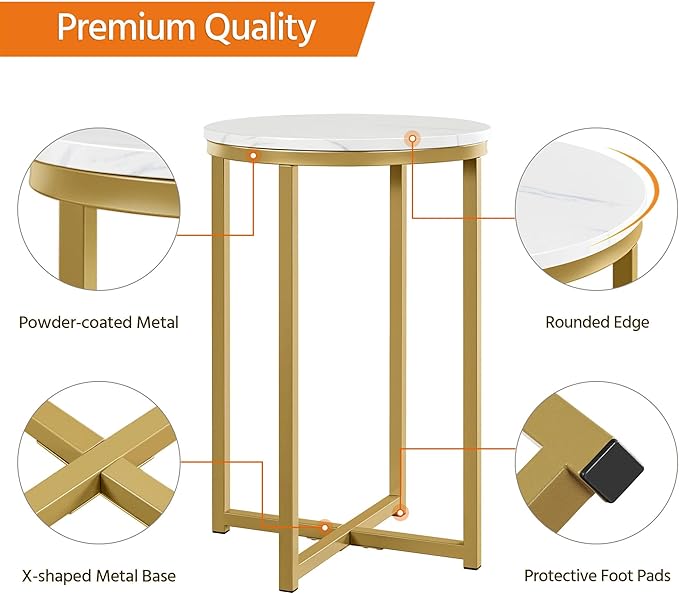 Premium Quality

Powder-coated Metal

Rounded Edge

X-shaped Metal Base

Protective Foot Pads