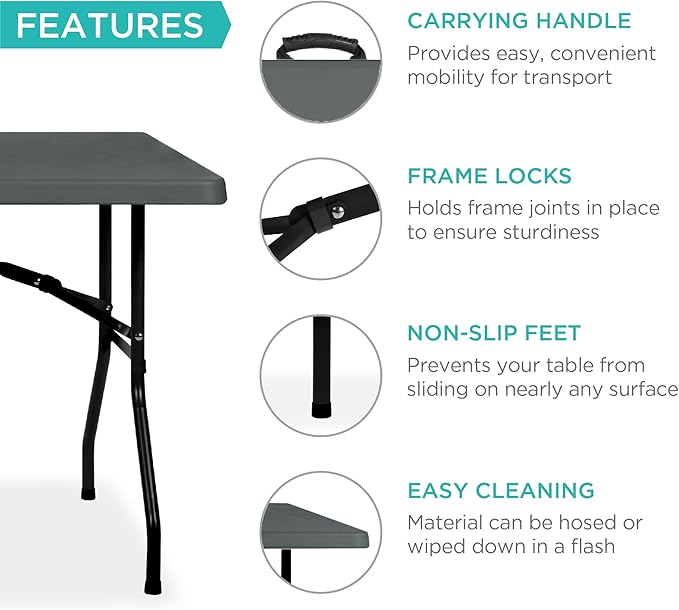 FEATURES

CARRYING HANDLE
Provides easy, convenient mobility for transport

FRAME LOCKS
Holds frame joints in place to ensure sturdiness

NON-SLIP FEET
Prevents your table from sliding on nearly any surface

EASY CLEANING
Material can be hosed or wiped down in a flash