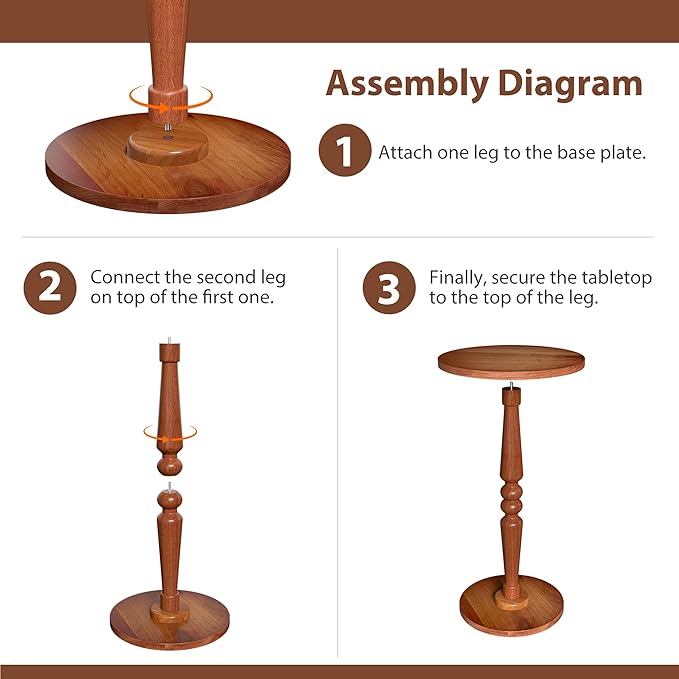 Assembly Diagram

1 Attach one leg to the base plate.

2 Connect the second leg on top of the first one.

3 Finally, secure the tabletop to the top of the leg.