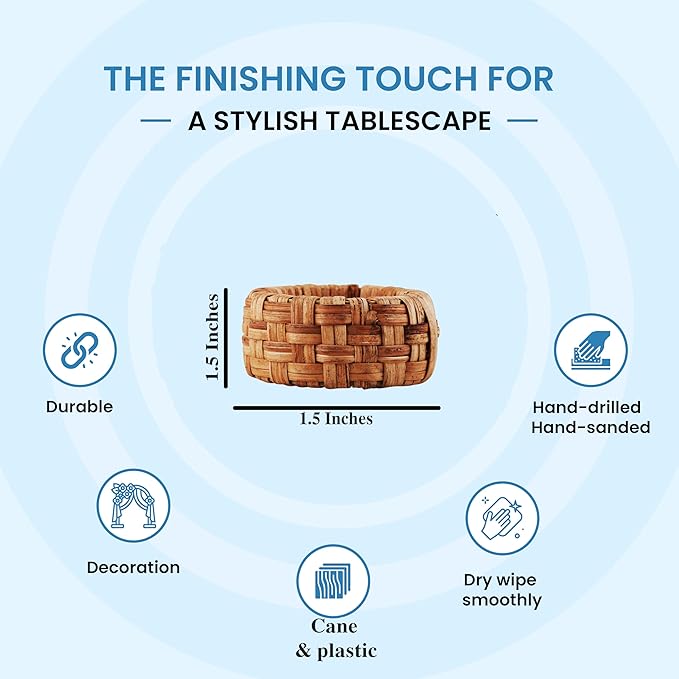 THE FINISHING TOUCH FOR

— A STYLISH TABLESCAPE —

1.5 Inches

1.5 Inches

Durable

Hand-drilled
Hand-sanded

Decoration

Dry wipe
smoothly

Cane
& plastic