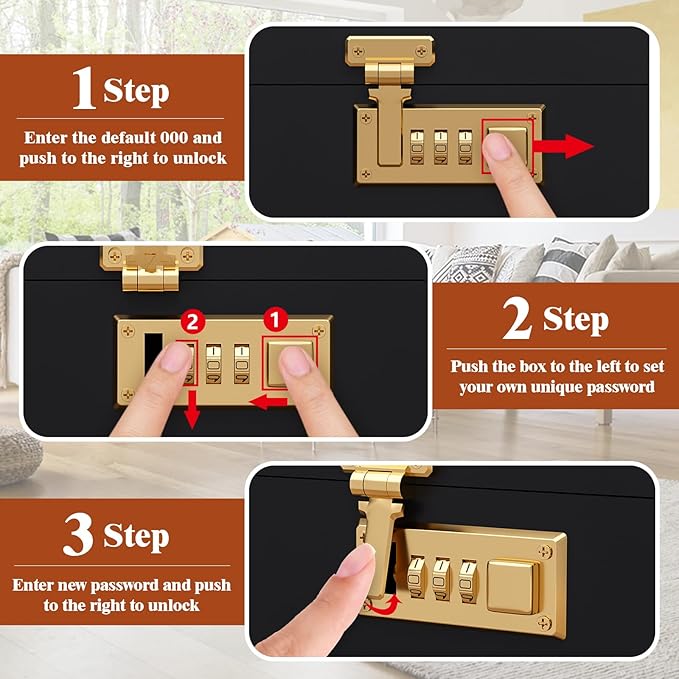 1 Step

Enter the default 000 and push to the right to unlock

2

1

2 Step

Push the box to the left to set your own unique password

3 Step

Enter new password and push to the right to unlock