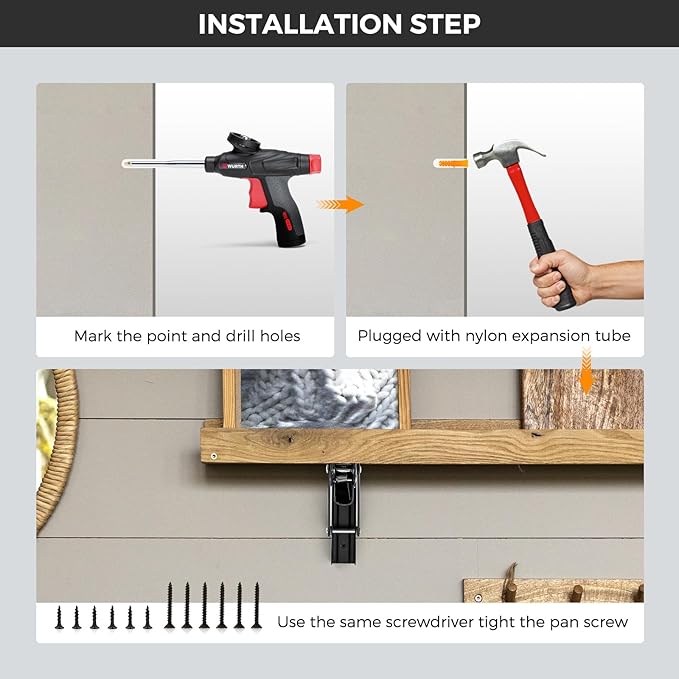 INSTALLATION STEP

WURTH

Mark the point and drill holes

Plugged with nylon expansion tube

Use the same screwdriver tight the pan screw