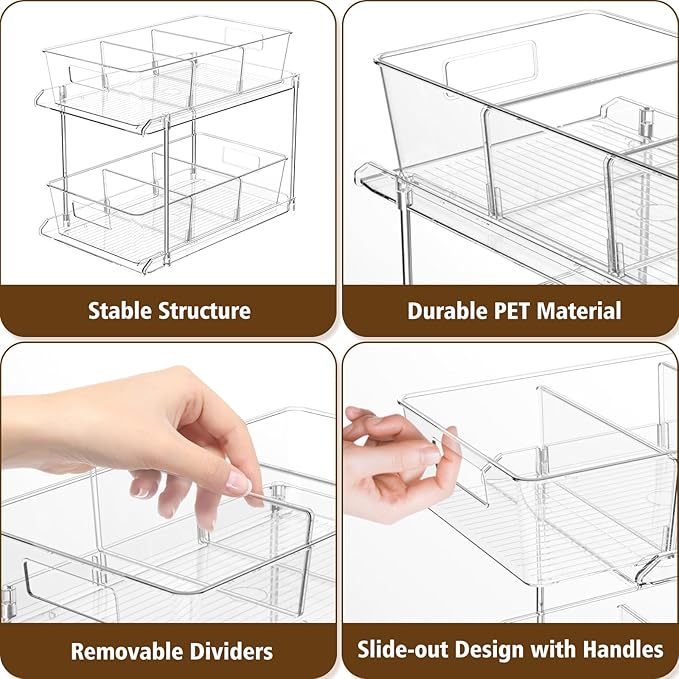 Stable Structure

Durable PET Material

Removable Dividers

Slide-out Design with Handles