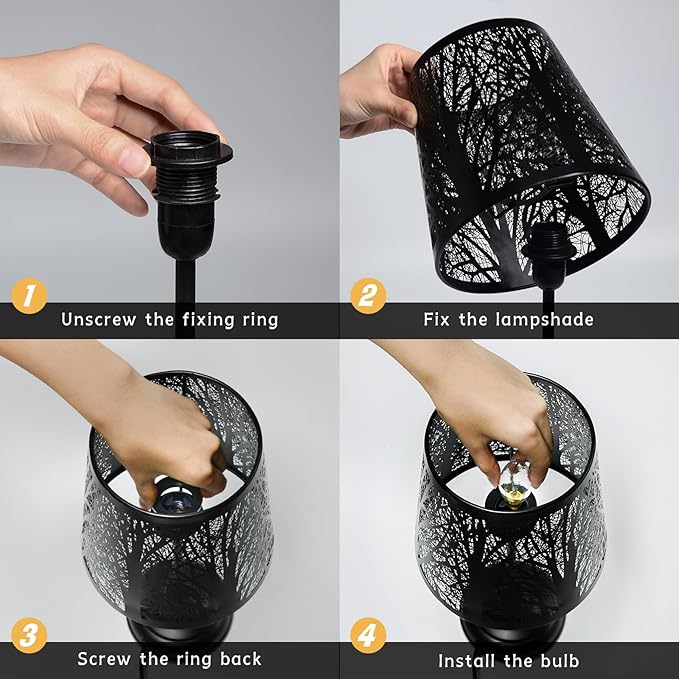 1
Unscrew the fixing ring

2
Fix the lampshade

3
Screw the ring back

4
Install the bulb