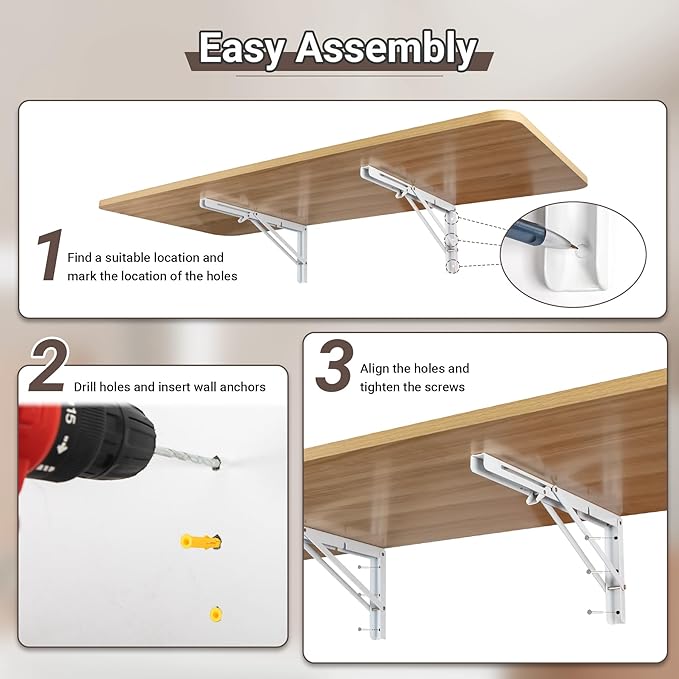 Easy Assembly

1 Find a suitable location and mark the location of the holes

2 Drill holes and insert wall anchors

15

3 Align the holes and tighten the screws