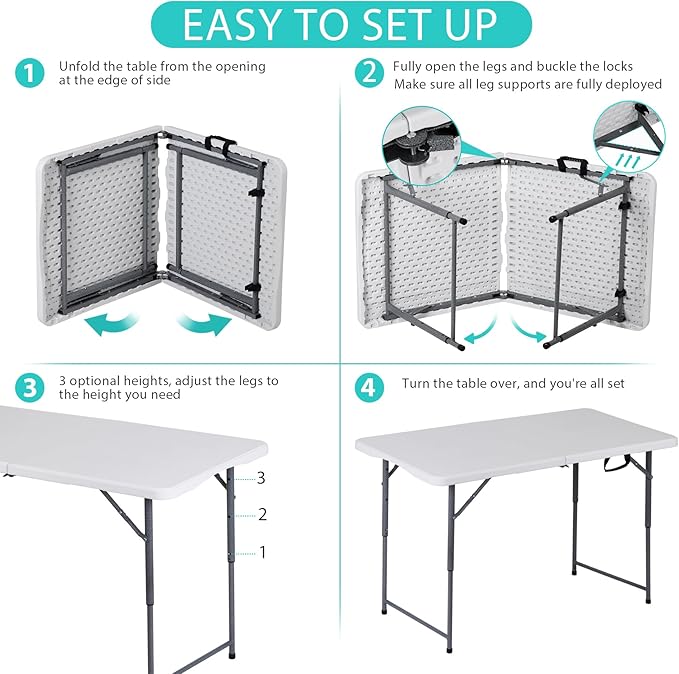 EASY TO SET UP

1 Unfold the table from the opening at the edge of side

2 Fully open the legs and buckle the locks
Make sure all leg supports are fully deployed

3 3 optional heights, adjust the legs to the height you need

3
2
1

4 Turn the table over, and you're all set