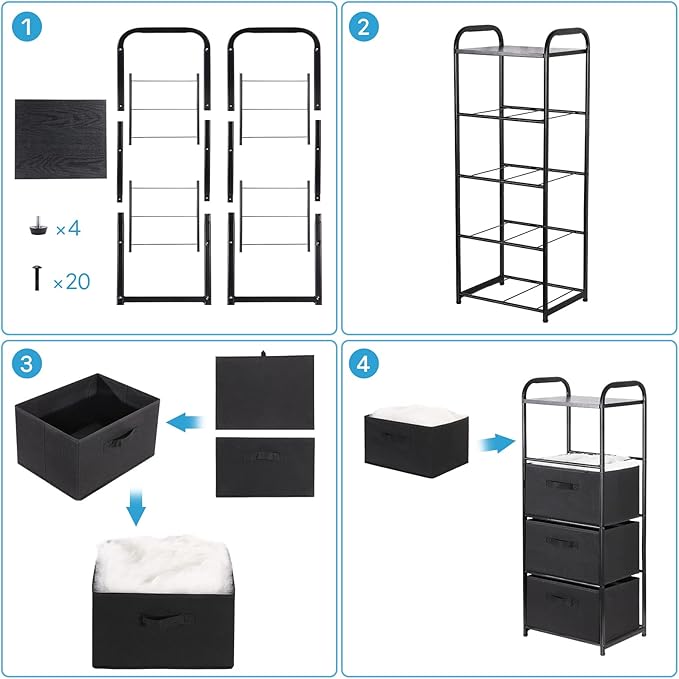 1

×4

×20

2

3

4