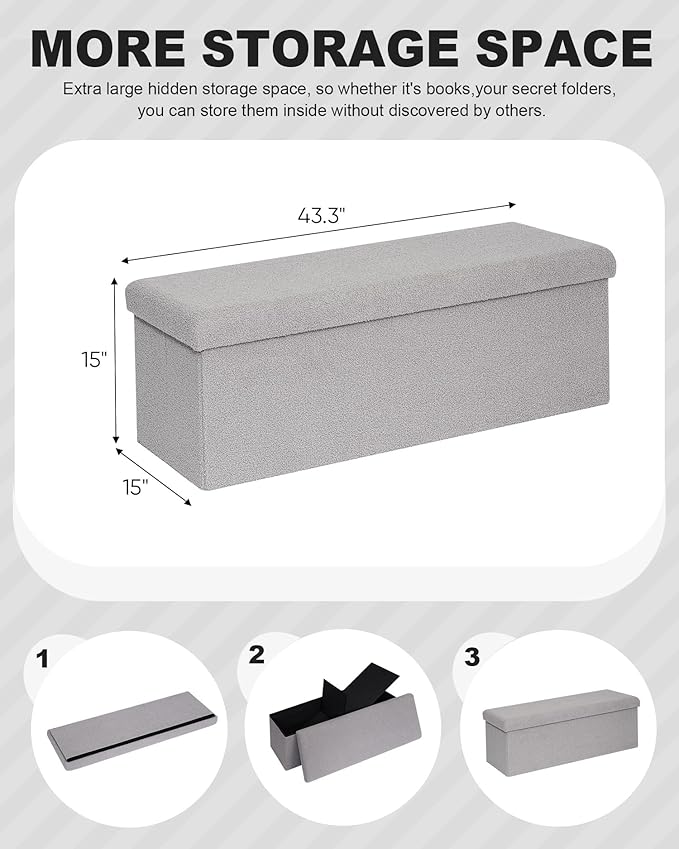 MORE STORAGE SPACE

Extra large hidden storage space, so whether it's books,your secret folders, you can store them inside without discovered by others.

43.3"

15"

15"

1

2

3