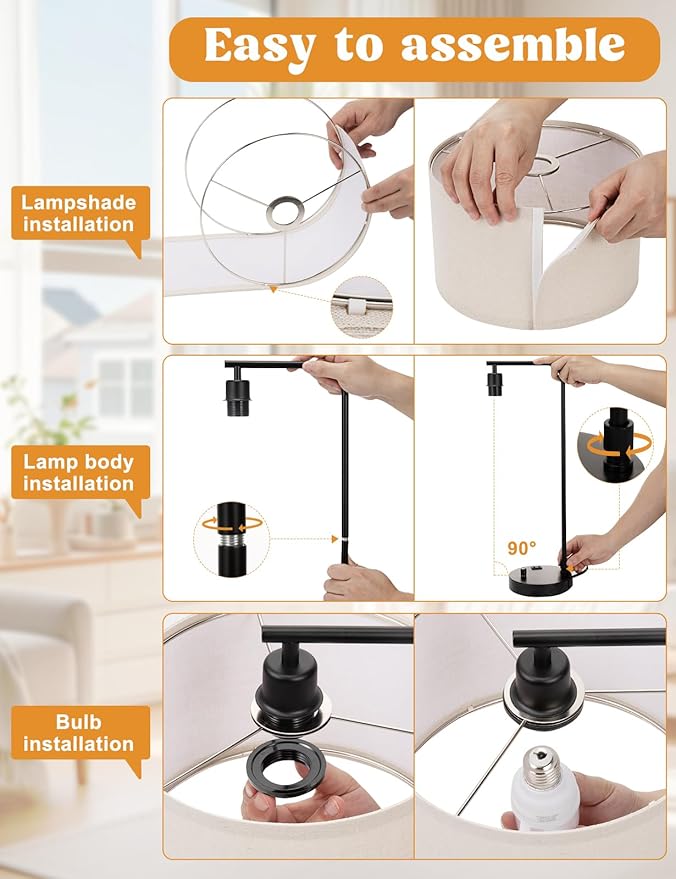 Easy to assemble

Lampshade installation

Lamp body installation

90°

Bulb installation