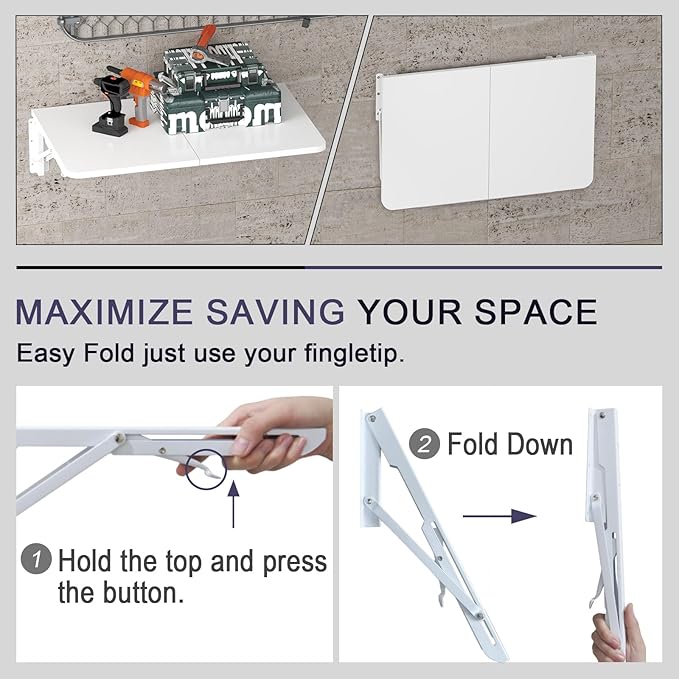 MAXIMIZE SAVING YOUR SPACE

Easy Fold just use your fingletip.

1 Hold the top and press the button.

2 Fold Down