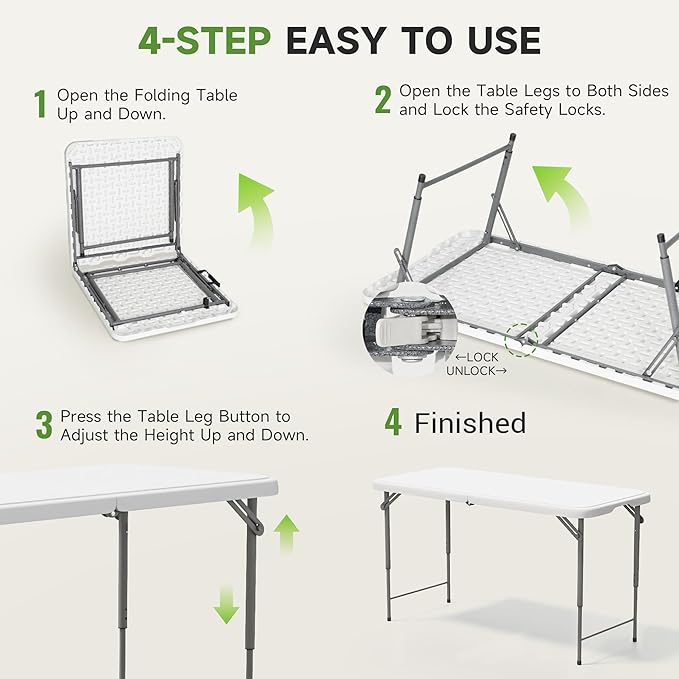 4-STEP EASY TO USE

1 Open the Folding Table Up and Down.

2 Open the Table Legs to Both Sides and Lock the Safety Locks.

←LOCK
UNLOCK→

3 Press the Table Leg Button to Adjust the Height Up and Down.

4 Finished