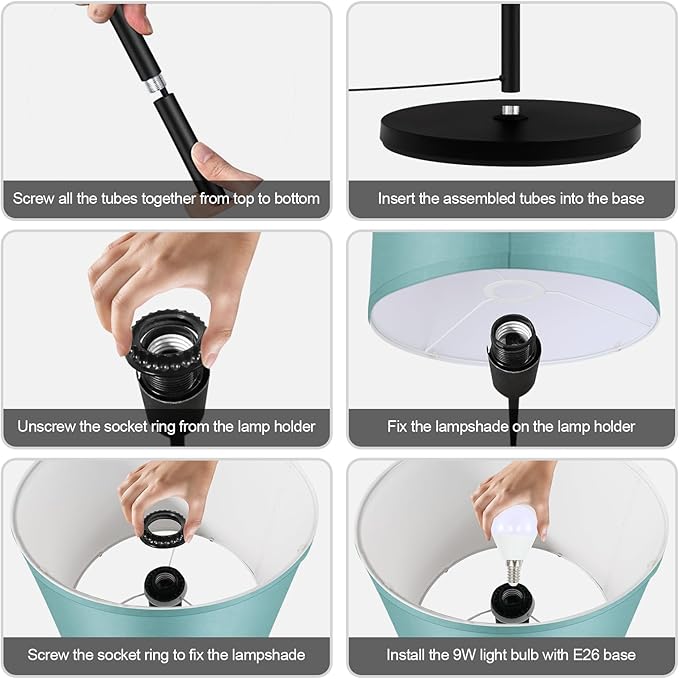 Screw all the tubes together from top to bottom

Insert the assembled tubes into the base

Unscrew the socket ring from the lamp holder

Fix the lampshade on the lamp holder

Screw the socket ring to fix the lampshade

Install the 9W light bulb with E26 base