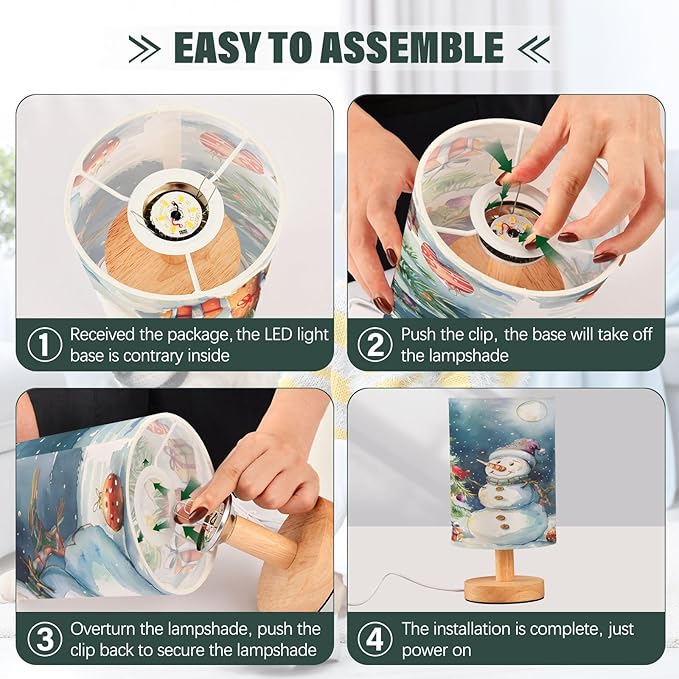 EASY TO ASSEMBLE

① Received the package, the LED light base is contrary inside

② Push the clip, the base will take off the lampshade

③ Overturn the lampshade, push the clip back to secure the lampshade

④ The installation is complete, just power on