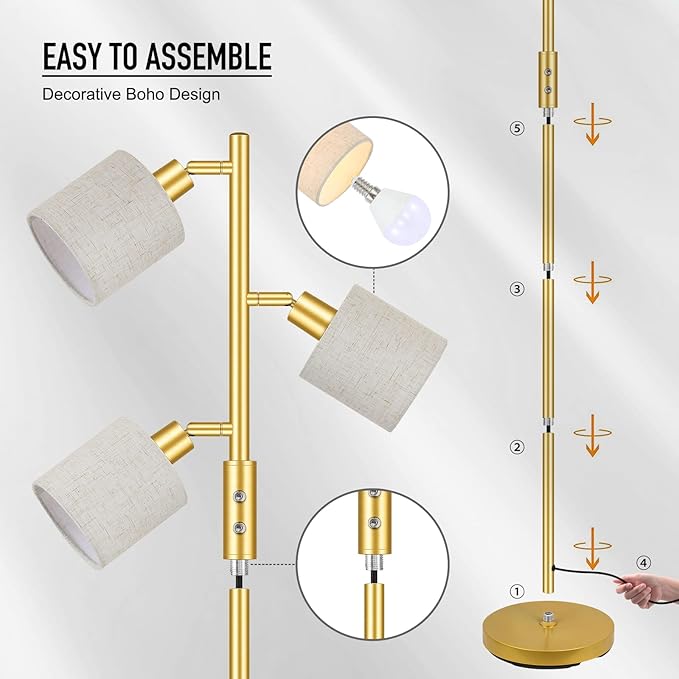 EASY TO ASSEMBLE

Decorative Boho Design

⑤

③

②

④

①