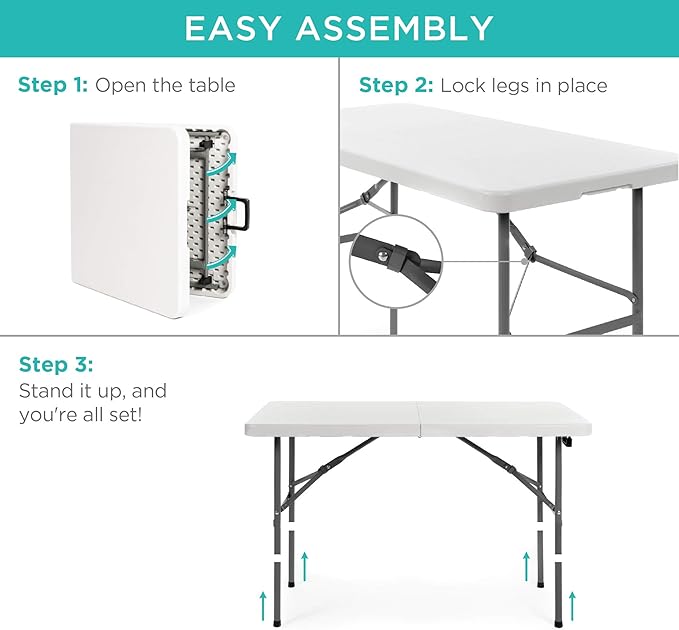 EASY ASSEMBLY

Step 1: Open the table

Step 2: Lock legs in place

Step 3:
Stand it up, and you're all set!