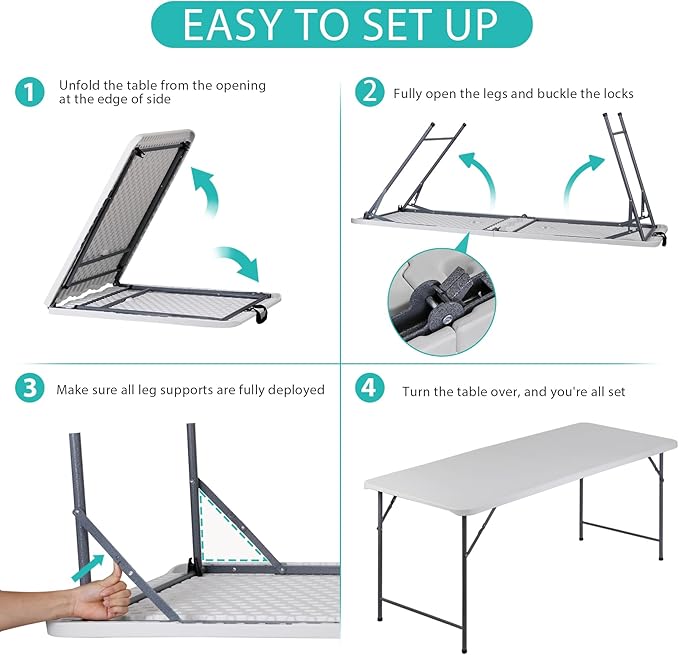 EASY TO SET UP

1 Unfold the table from the opening at the edge of side

2 Fully open the legs and buckle the locks

3 Make sure all leg supports are fully deployed

4 Turn the table over, and you're all set