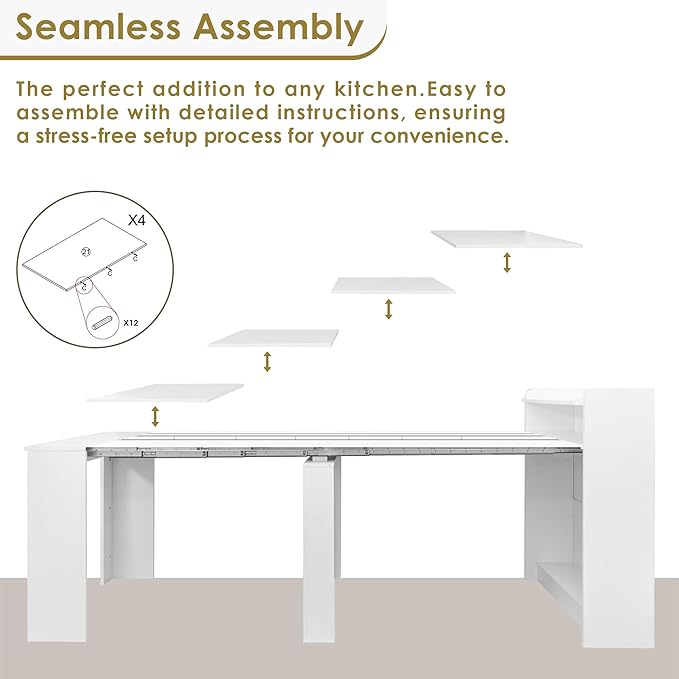 Seamless Assembly

The perfect addition to any kitchen.Easy to assemble with detailed instructions, ensuring a stress-free setup process for your convenience.

X4

21

C

C

C

X12