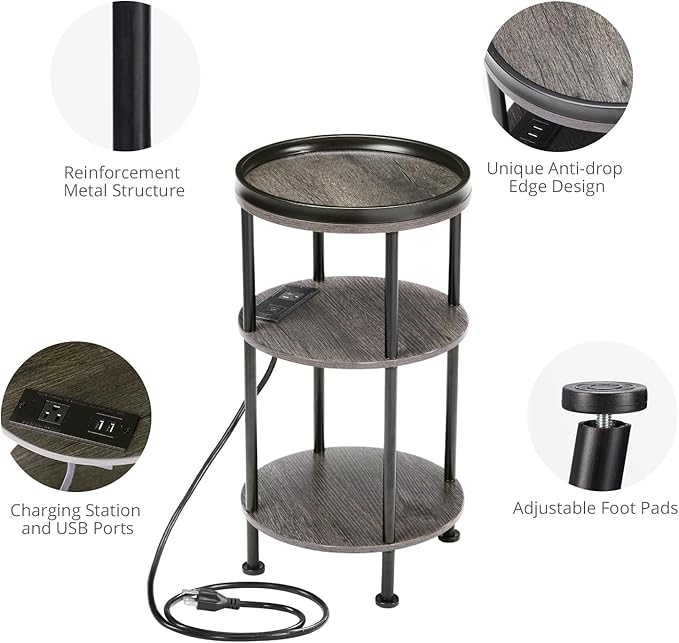 Reinforcement Metal Structure

Unique Anti-drop Edge Design

Charging Station and USB Ports

Adjustable Foot Pads