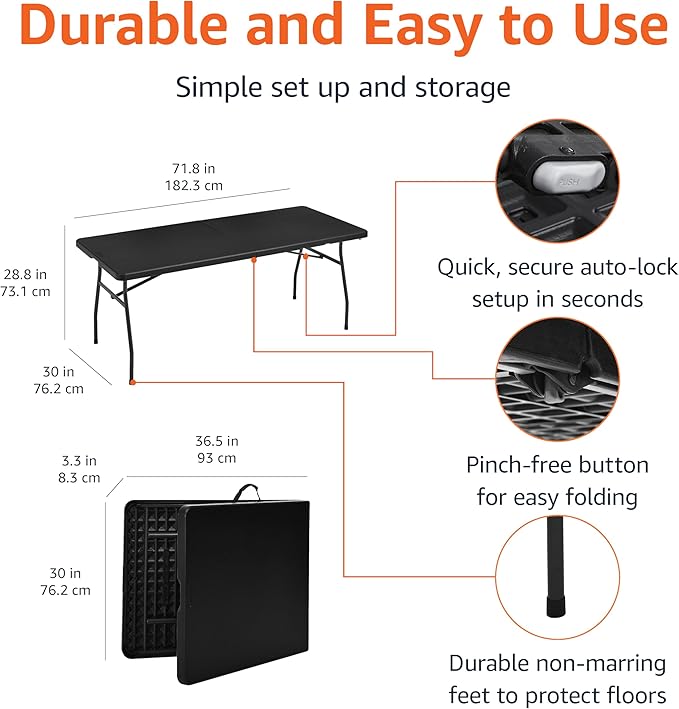 Durable and Easy to Use

Simple set up and storage

71.8 in
182.3 cm

28.8 in
73.1 cm

30 in
76.2 cm

36.5 in
93 cm

3.3 in
8.3 cm

30 in
76.2 cm

PUSH

Quick, secure auto-lock setup in seconds

Pinch-free button for easy folding

Durable non-marring feet to protect floors