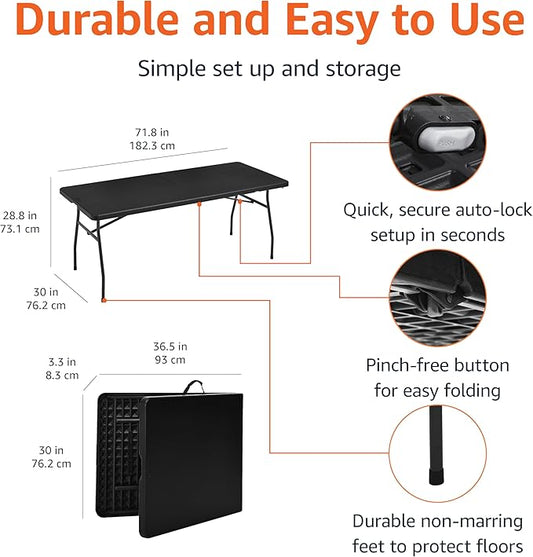 Durable and Easy to Use

Simple set up and storage

71.8 in
182.3 cm

28.8 in
73.1 cm

30 in
76.2 cm

36.5 in
93 cm

3.3 in
8.3 cm

30 in
76.2 cm

PUSH

Quick, secure auto-lock setup in seconds

Pinch-free button for easy folding

Durable non-marring feet to protect floors