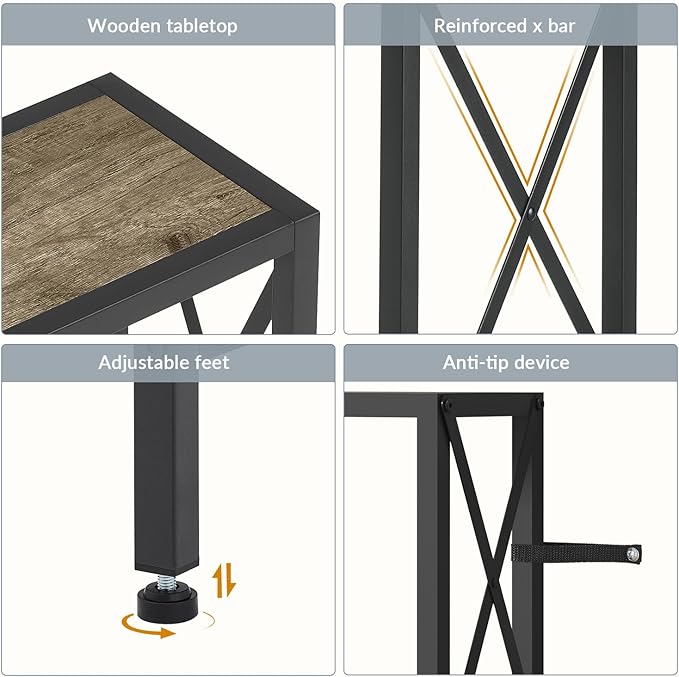 Wooden tabletop

Reinforced x bar

Adjustable feet

Anti-tip device