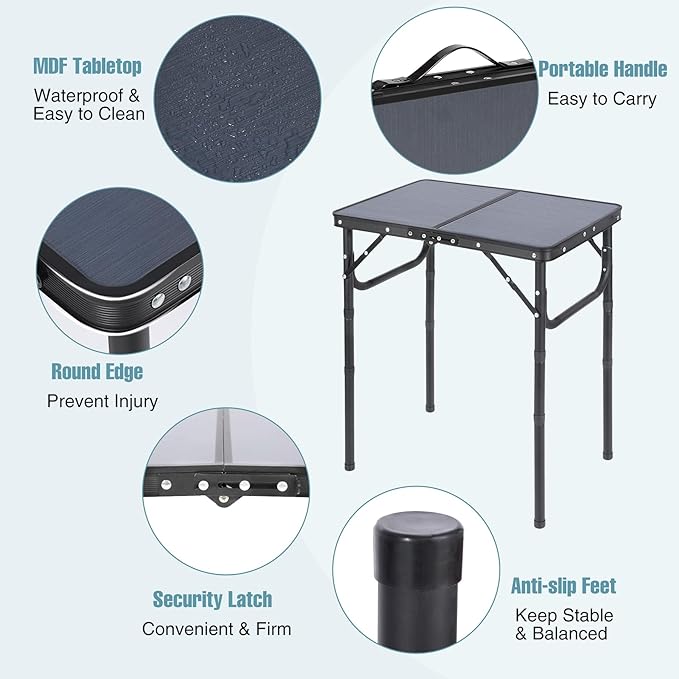 MDF Tabletop
Waterproof & Easy to Clean

Portable Handle
Easy to Carry

Round Edge
Prevent Injury

Security Latch
Convenient & Firm

Anti-slip Feet
Keep Stable & Balanced