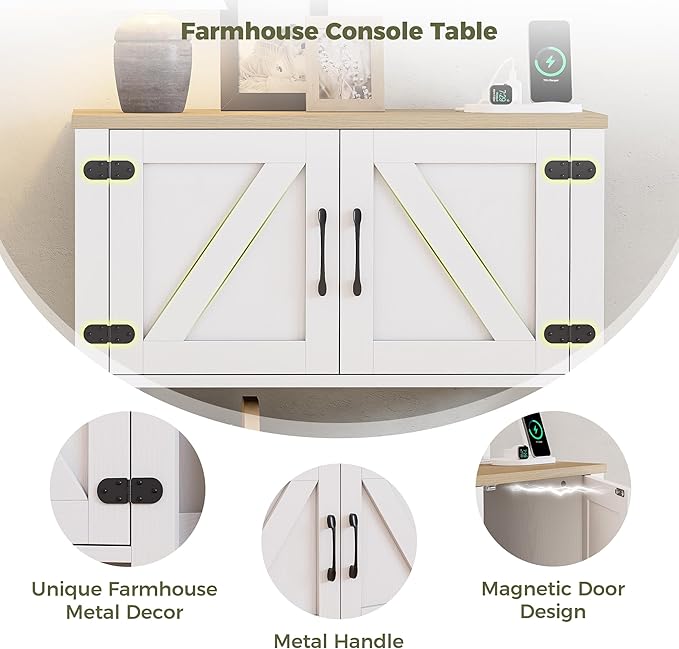 Farmhouse Console Table

Unique Farmhouse Metal Decor

Metal Handle

Magnetic Door Design