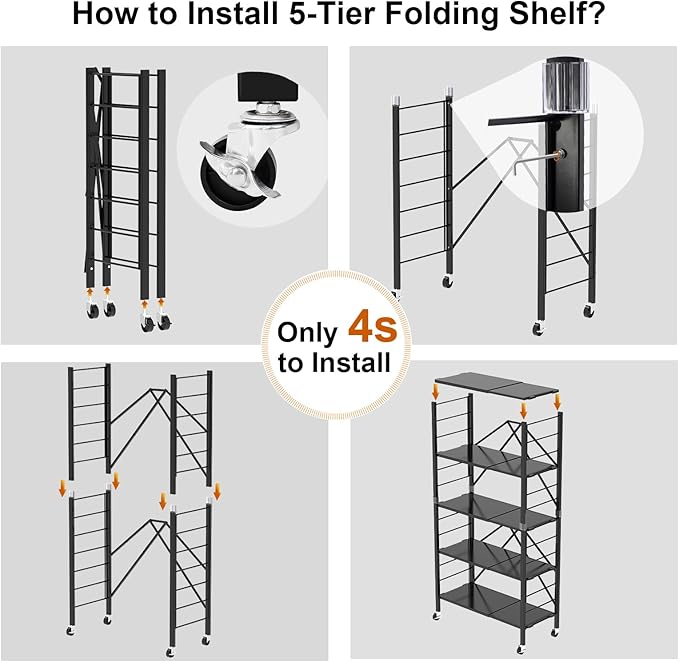 How to Install 5-Tier Folding Shelf?

Only 4s to Install