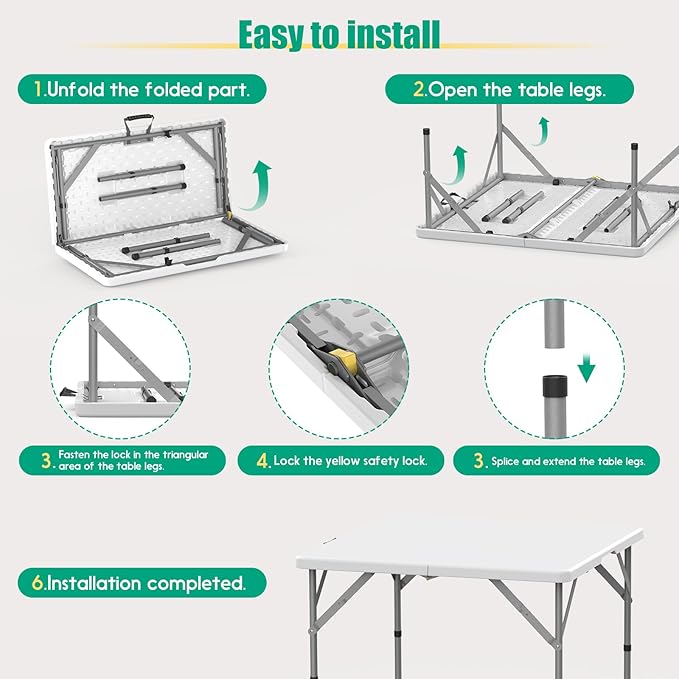 Easy to install

1.Unfold the folded part.

2.Open the table legs.

3. Fasten the lock in the triangular area of the table legs.

4. Lock the yellow safety lock.

3. Splice and extend the table legs.

6.Installation completed.