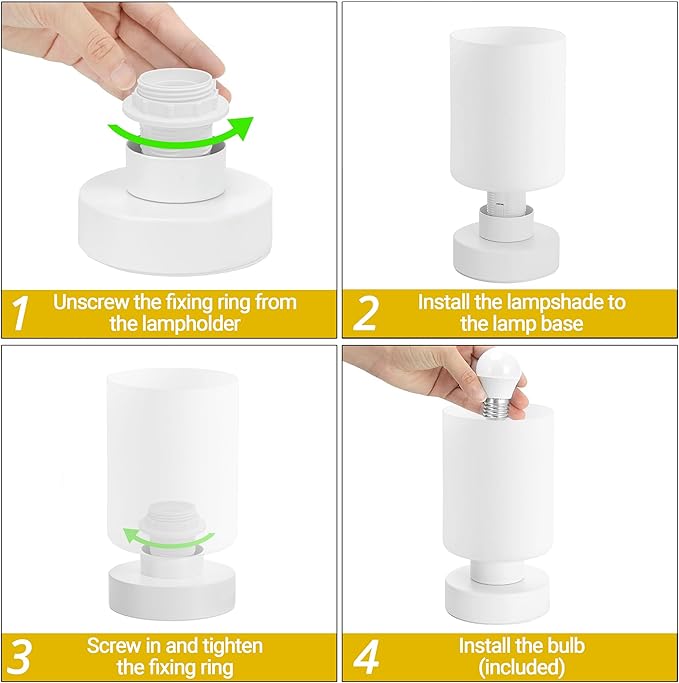 1 Unscrew the fixing ring from the lampholder

2 Install the lampshade to the lamp base

3 Screw in and tighten the fixing ring

4 Install the bulb (included)