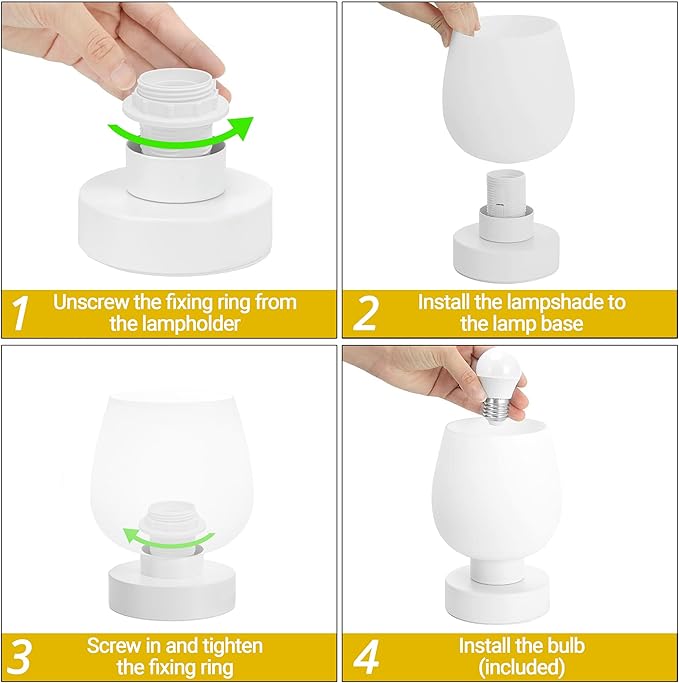 1 Unscrew the fixing ring from the lampholder

2 Install the lampshade to the lamp base

3 Screw in and tighten the fixing ring

4 Install the bulb (included)