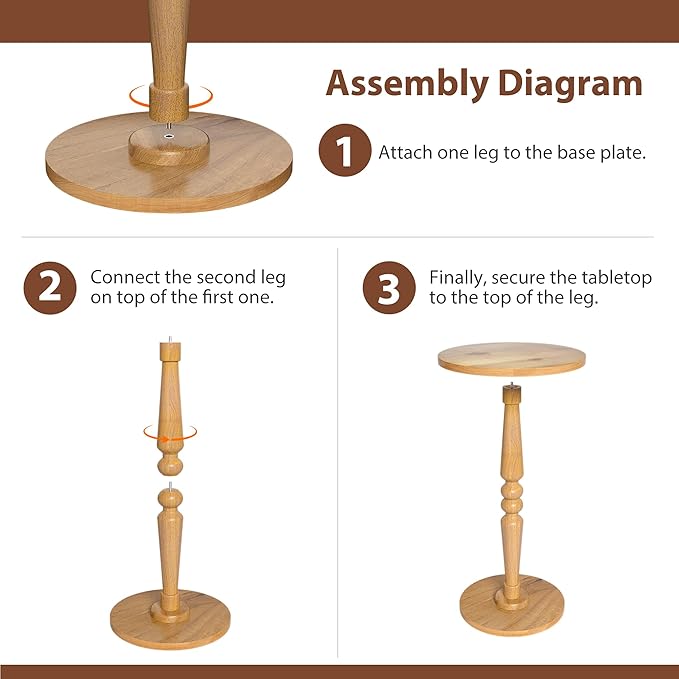 Assembly Diagram

1 Attach one leg to the base plate.

2 Connect the second leg on top of the first one.

3 Finally, secure the tabletop to the top of the leg.