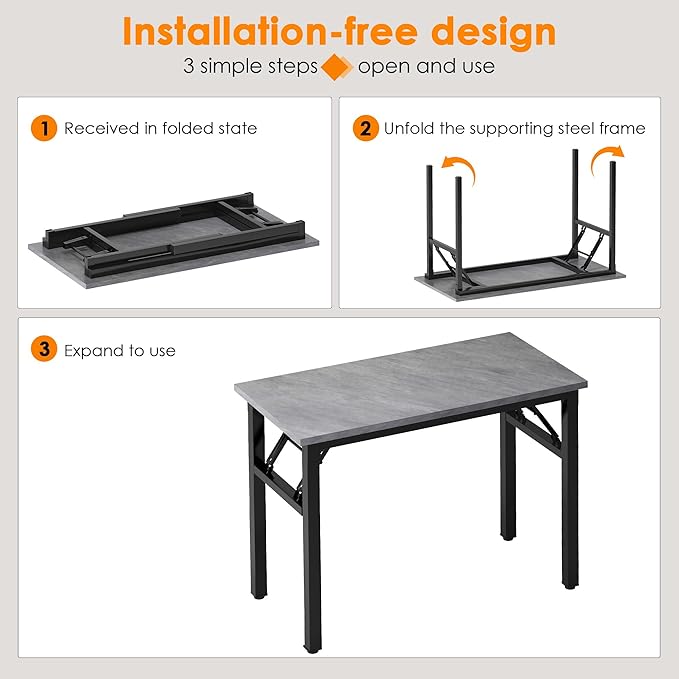 Installation-free design

3 simple steps open and use

1 Received in folded state

2 Unfold the supporting steel frame

3 Expand to use