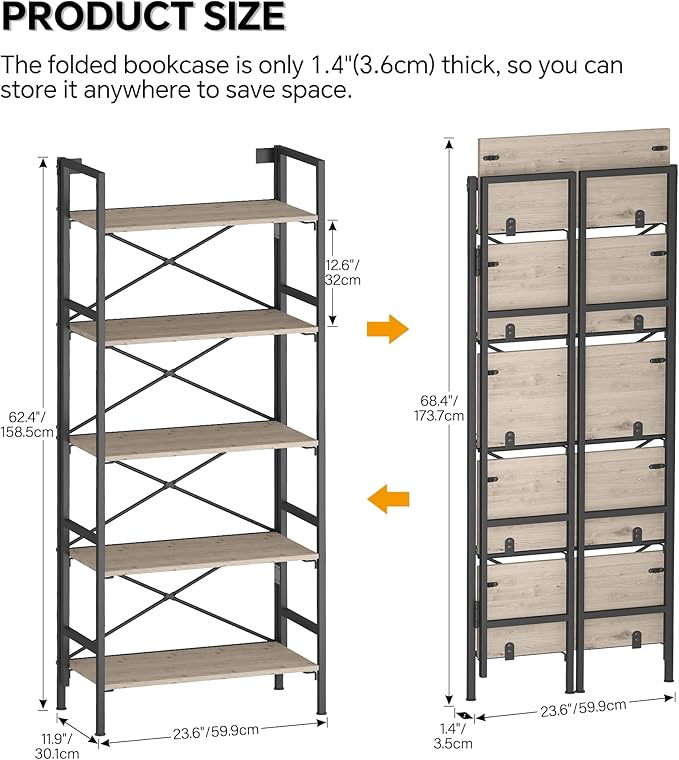 PRODUCT SIZE

The folded bookcase is only 1.4"(3.6cm) thick, so you can store it anywhere to save space.

12.6"/ 32cm

62.4"/ 158.5cm

11.9"/ 30.1cm

23.6"/59.9cm

68.4"/ 173.7cm

1.4"/ 3.5cm

23.6"/59.9cm