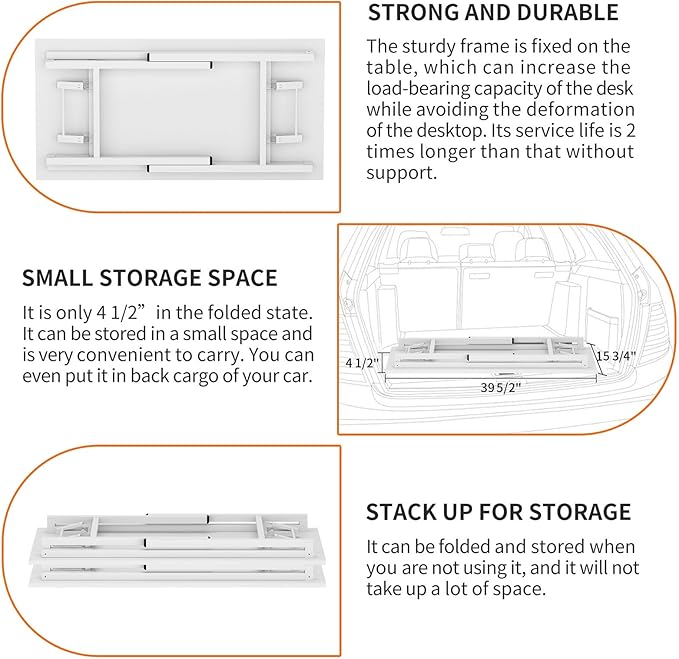 STRONG AND DURABLE

The sturdy frame is fixed on the table, which can increase the load-bearing capacity of the desk while avoiding the deformation of the desktop. Its service life is 2 times longer than that without support.

SMALL STORAGE SPACE

It is only 4 1/2”  in the folded state. It can be stored in a small space and is very convenient to carry. You can even put it in back cargo of your car.

4 1/2"

15 3/4"

39 5/2"

STACK UP FOR STORAGE

It can be folded and stored when you are not using it, and it will not take up a lot of space.