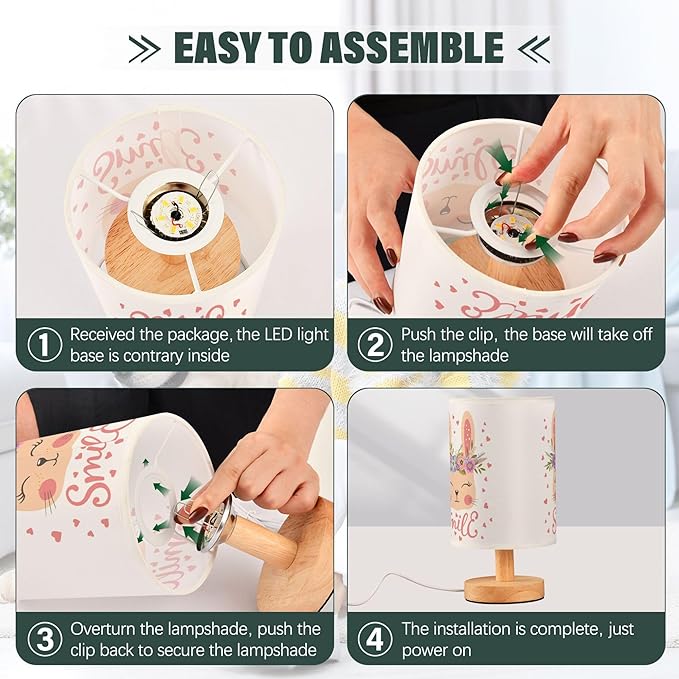 EASY TO ASSEMBLE

1 Received the package, the LED light base is contrary inside

2 Push the clip, the base will take off the lampshade

Smile

3 Overturn the lampshade, push the clip back to secure the lampshade

Smile

4 The installation is complete, just power on