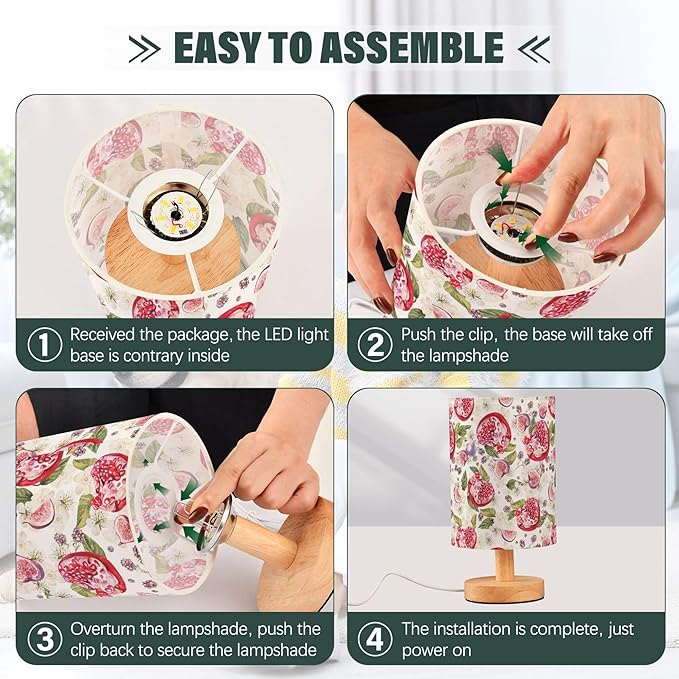 EASY TO ASSEMBLE

1 Received the package, the LED light base is contrary inside

2 Push the clip, the base will take off the lampshade

3 Overturn the lampshade, push the clip back to secure the lampshade

4 The installation is complete, just power on