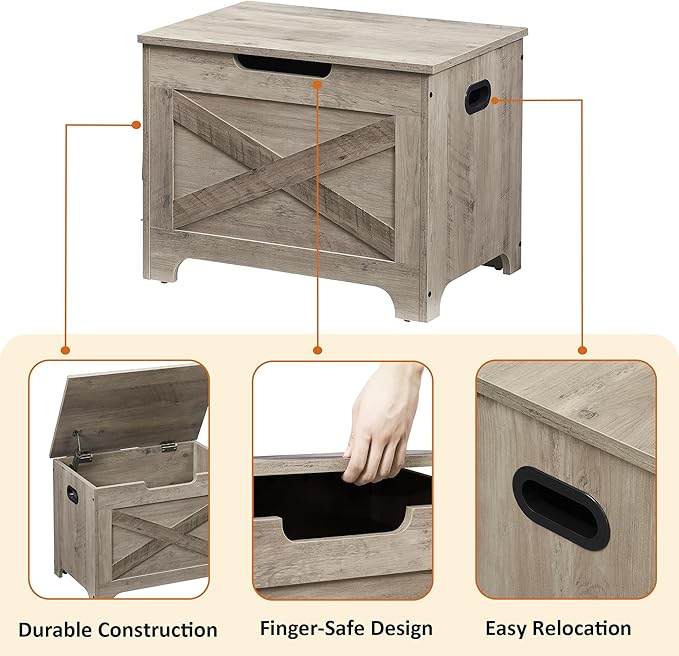 Durable Construction

Finger-Safe Design

Easy Relocation