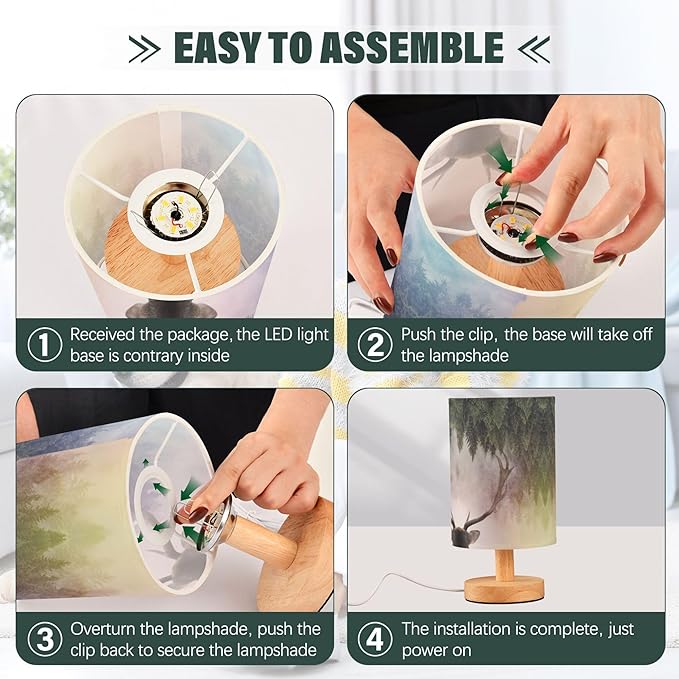 EASY TO ASSEMBLE

1 Received the package, the LED light base is contrary inside

2 Push the clip, the base will take off the lampshade

3 Overturn the lampshade, push the clip back to secure the lampshade

4 The installation is complete, just power on