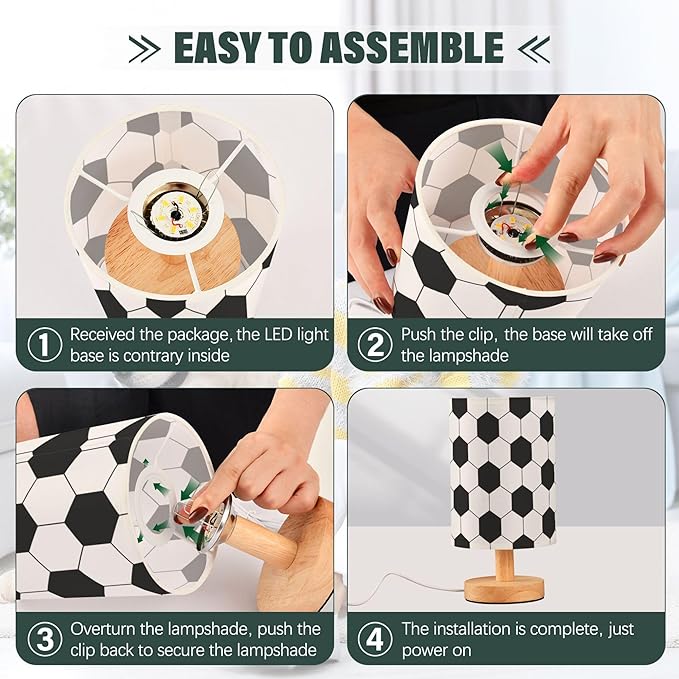 EASY TO ASSEMBLE

① Received the package, the LED light base is contrary inside

② Push the clip, the base will take off the lampshade

③ Overturn the lampshade, push the clip back to secure the lampshade

④ The installation is complete, just power on