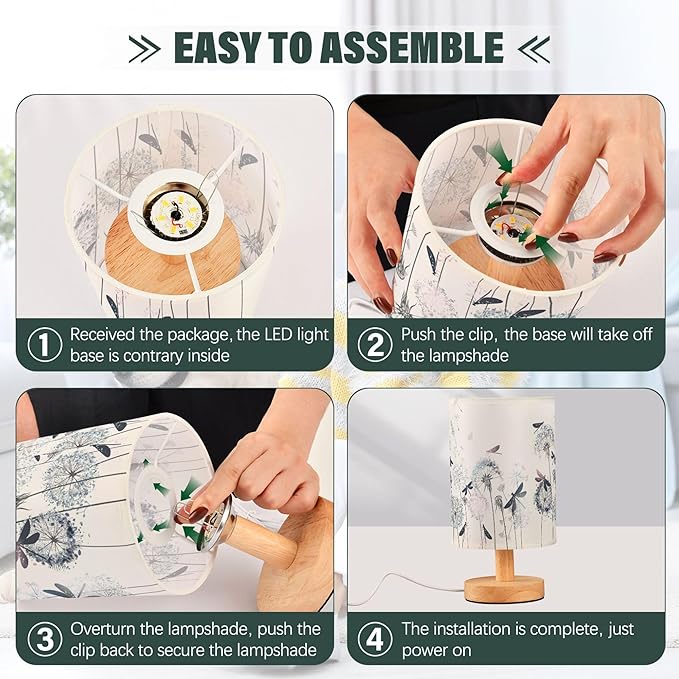 EASY TO ASSEMBLE

1 Received the package, the LED light base is contrary inside

2 Push the clip, the base will take off the lampshade

3 Overturn the lampshade, push the clip back to secure the lampshade

4 The installation is complete, just power on