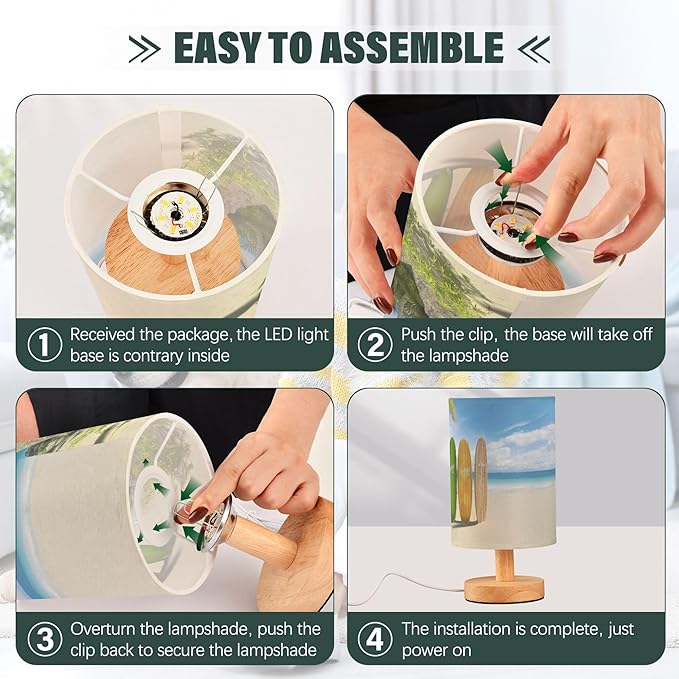 EASY TO ASSEMBLE

1 Received the package, the LED light base is contrary inside

2 Push the clip, the base will take off the lampshade

3 Overturn the lampshade, push the clip back to secure the lampshade

4 The installation is complete, just power on