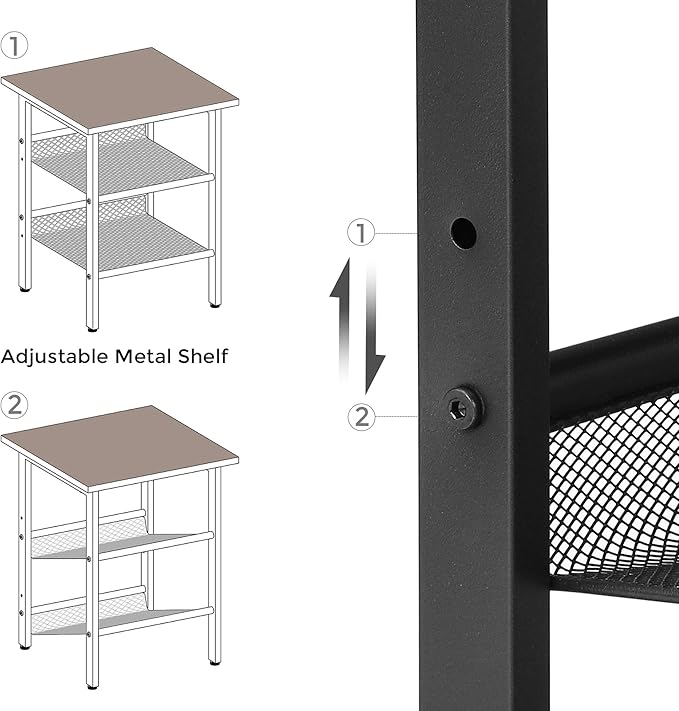 ①

Adjustable Metal Shelf

②

①

②